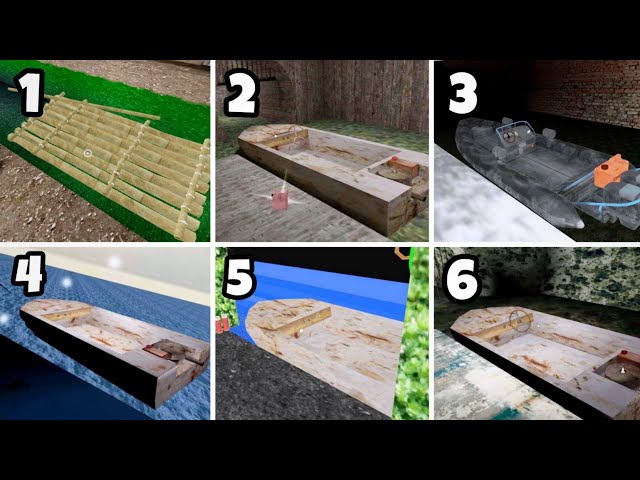 1
2
3
4
5
6